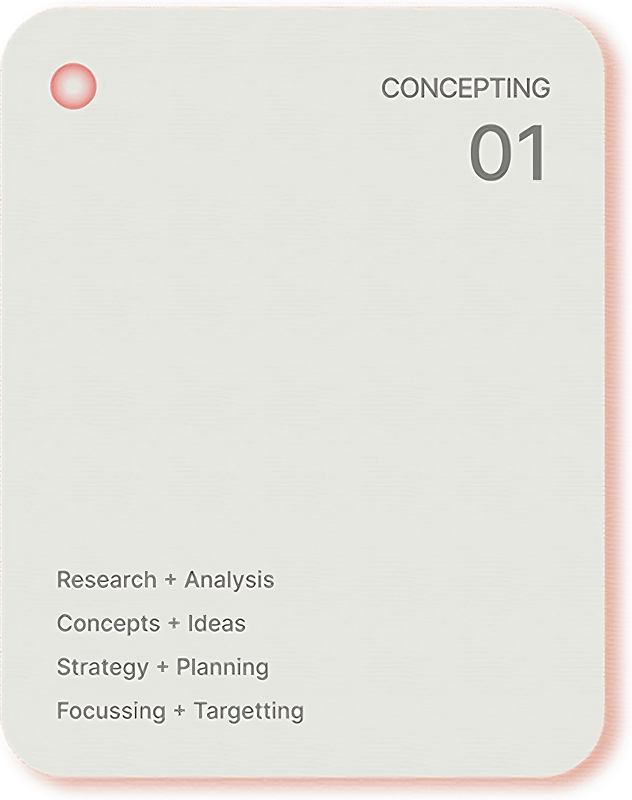 CONCEPTING

01

Research + Analysis

Concepts + Ideas

Strategy + Planning

Focussing + Targetting